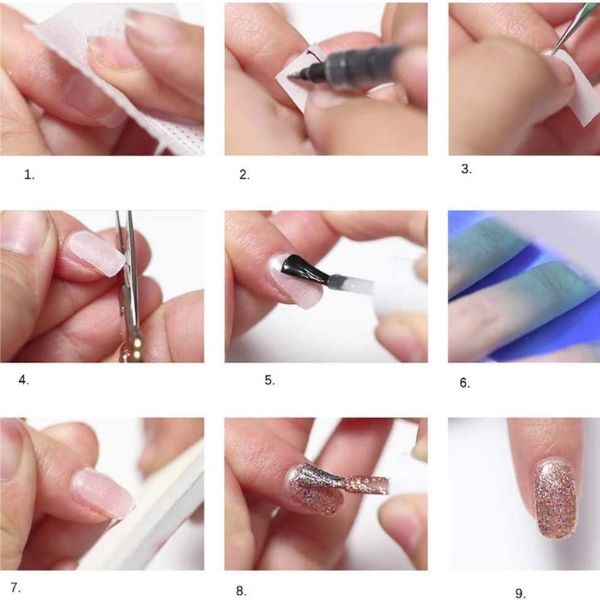 1.

2.

3.

4.

5.

6.

7.

8.

9.